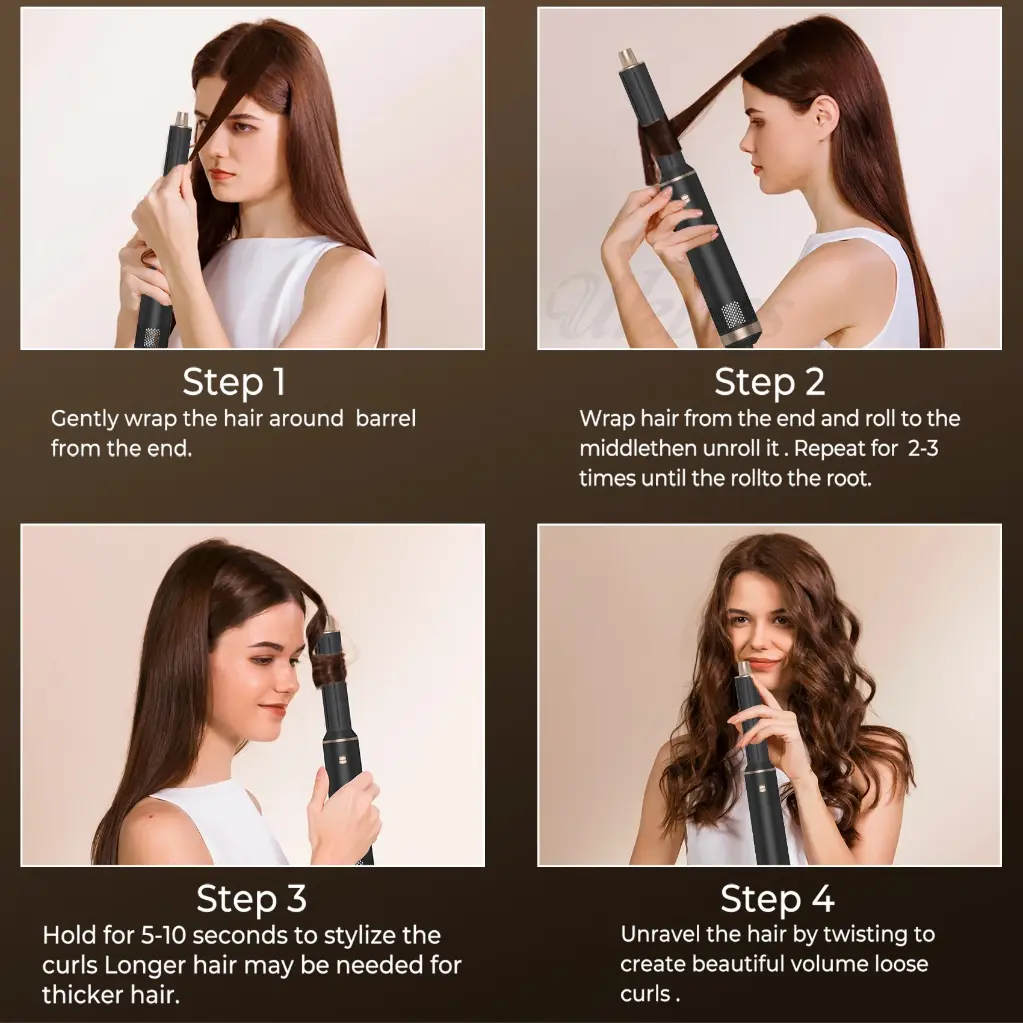 Step 1
Gently wrap the hair around barrel from the end.

Step 2
Wrap hair from the end and roll to the middlethen unroll it . Repeat for 2-3 times until the rollto the root.

Step 3
Hold for 5-10 seconds to stylize the curls Longer hair may be needed for thicker hair.

Step 4
Unravel the hair by twisting to create beautiful volume loose curls .